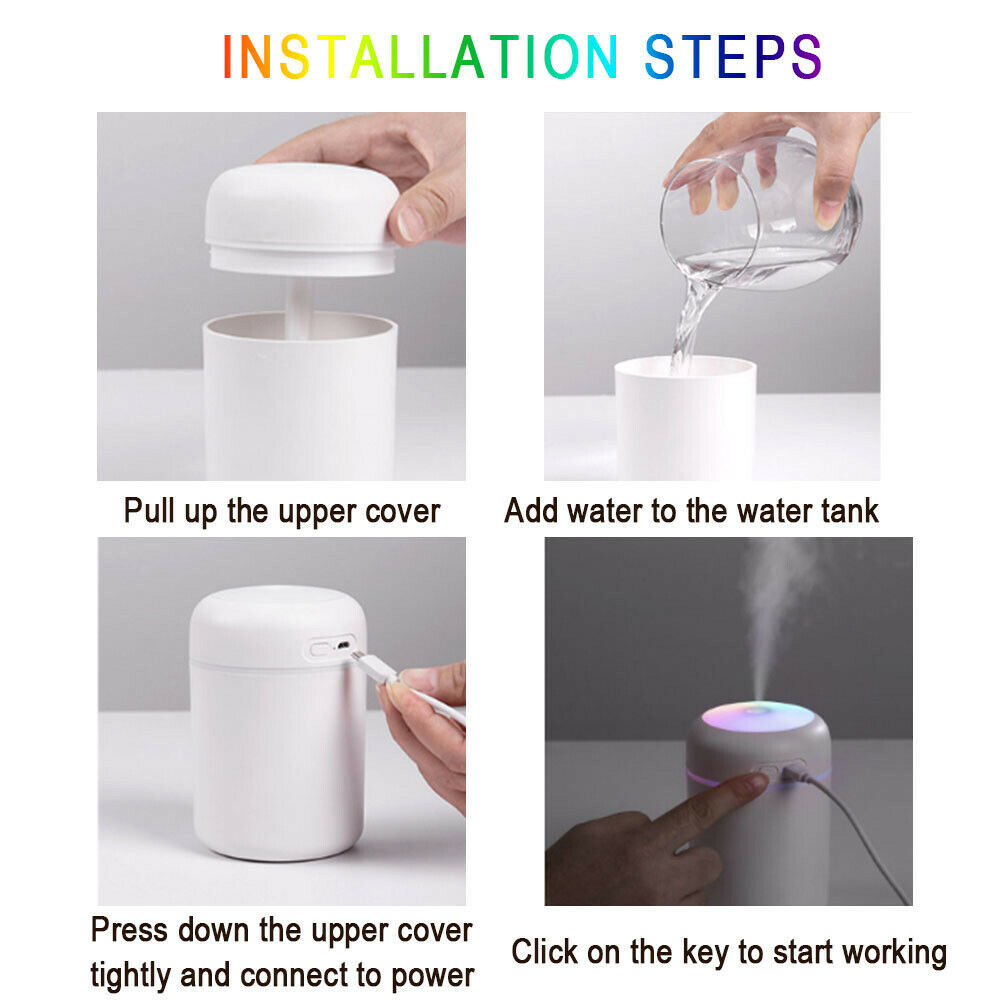 INSTALLATION STEPS

Pull up the upper cover

Add water to the water tank

Press down the upper cover tightly and connect to power

Click on the key to start working